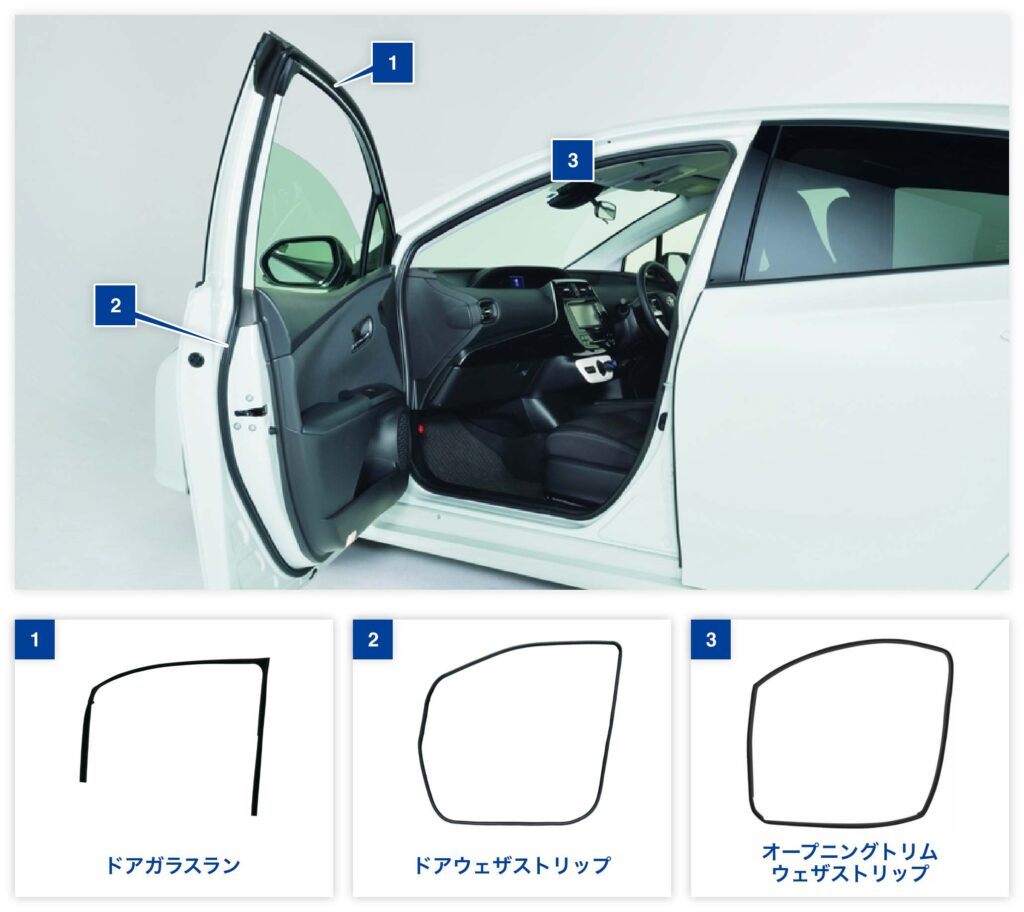 1

3

2

1

ドアガラスラン

2

ドアウェザストリップ

3

オープニングトリム
ウェザストリップ